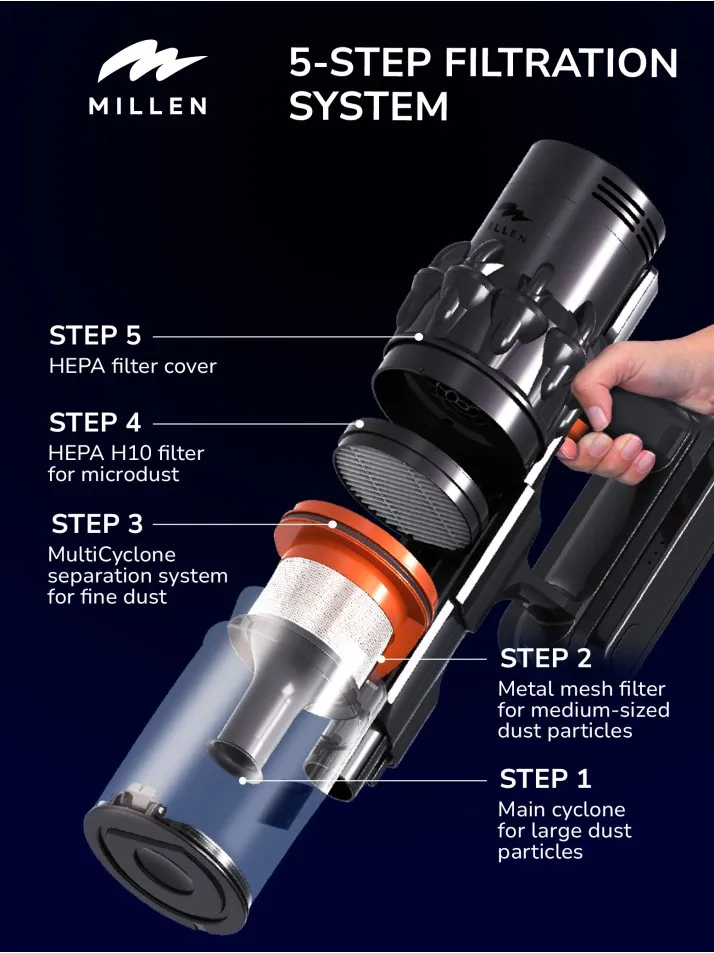 MILLEN

5-STEP FILTRATION SYSTEM

MILLEN

STEP 5
HEPA filter cover

STEP 4
HEPA H10 filter for microdust

STEP 3
MultiCyclone separation system for fine dust

STEP 2
Metal mesh filter for medium-sized dust particles

STEP 1
Main cyclone for large dust particles